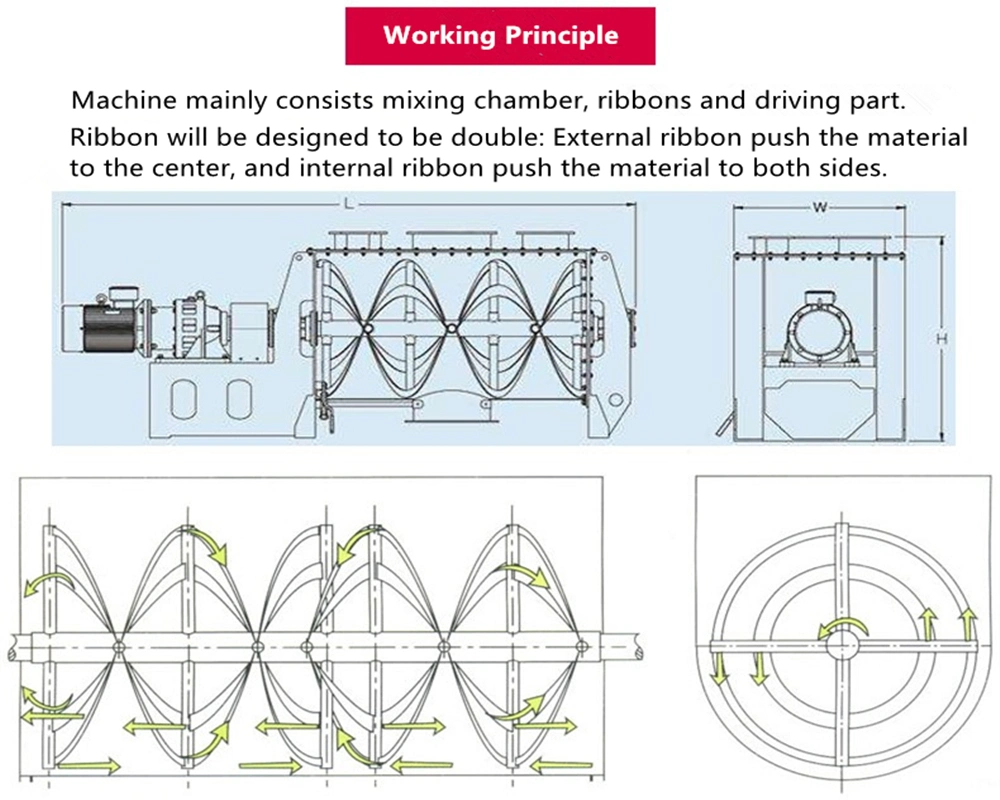 Working Principle

Machine mainly consists mixing chamber, ribbons and driving part.

Ribbon will be designed to be double: External ribbon push the material to the center, and internal ribbon push the material to both sides.

L

W

H